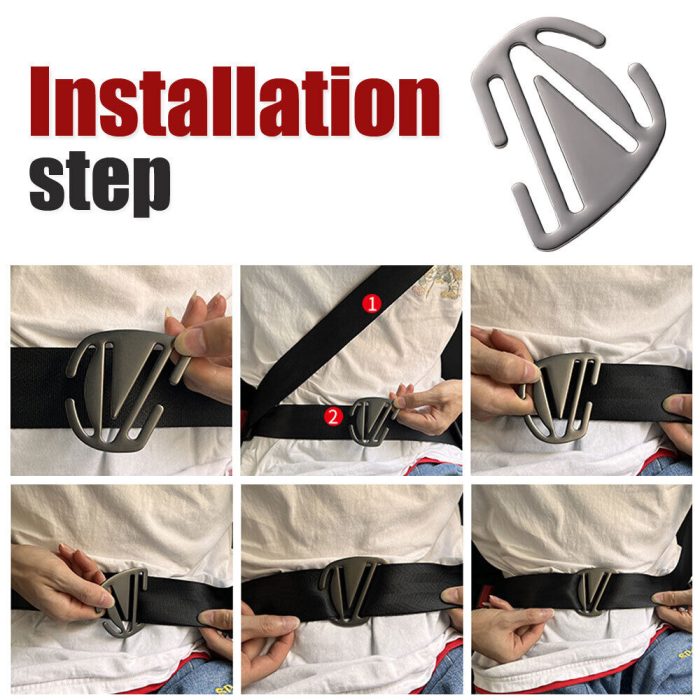 Installation
step

1

2